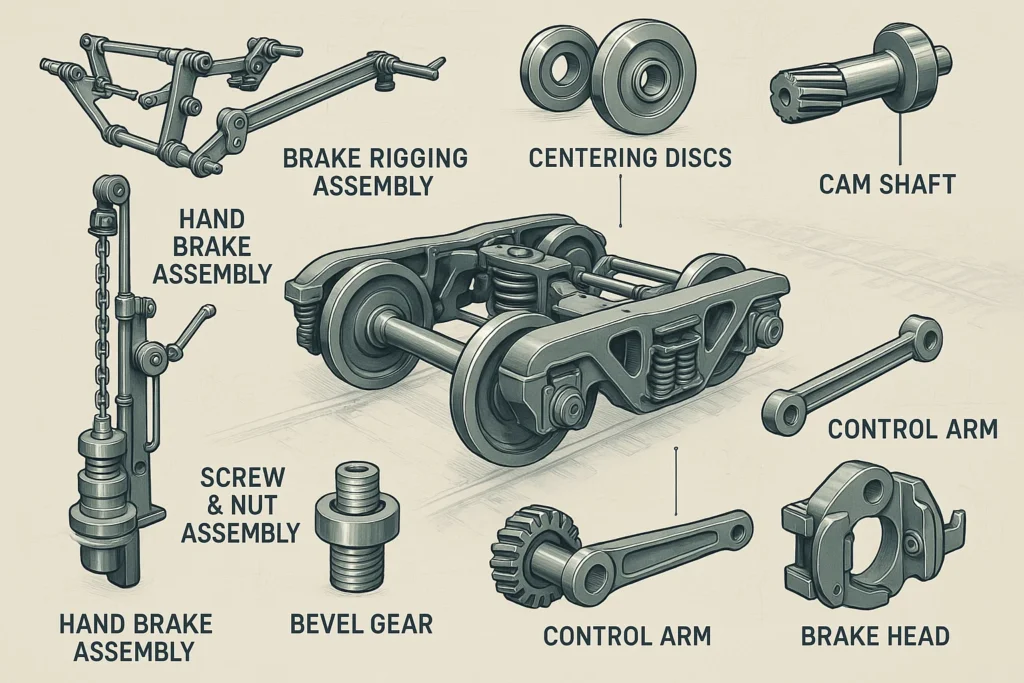 BRAKE RIGGING ASSEMBLY

CENTERING DISCS

CAM SHAFT

HAND BRAKE ASSEMBLY

CONTROL ARM

SCREW & NUT ASSEMBLY

HAND BRAKE ASSEMBLY

BEVEL GEAR

CONTROL ARM

BRAKE HEAD