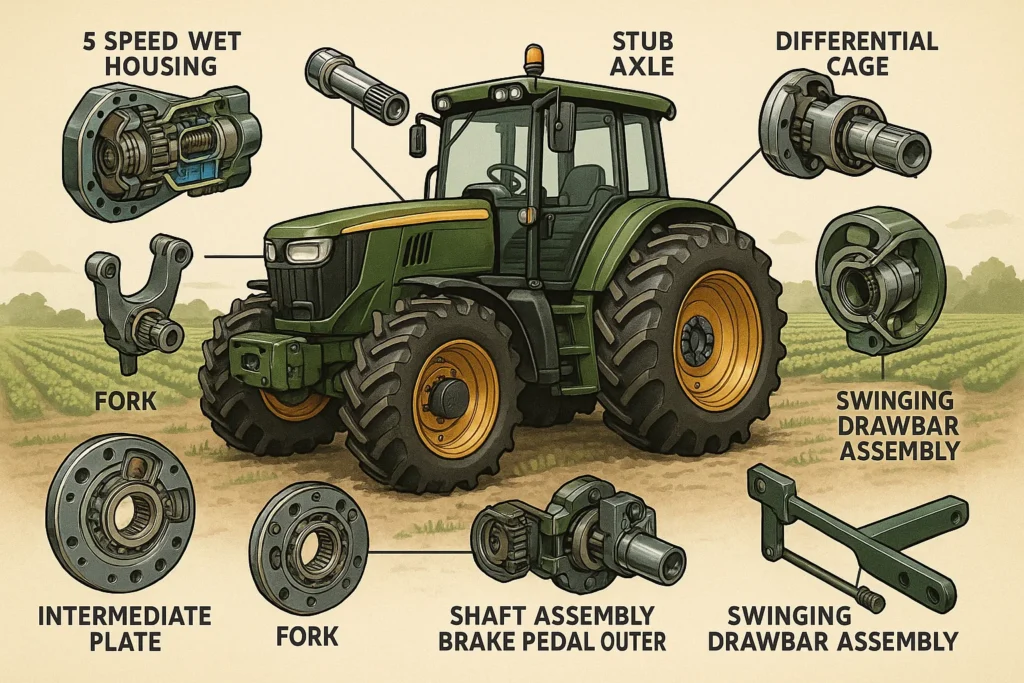 5 SPEED WET HOUSING

STUB AXLE

DIFFERENTIAL CAGE

FORK

SWINGING DRAWBAR ASSEMBLY

INTERMEDIATE PLATE

FORK

SHAFT ASSEMBLY BRAKE PEDAL OUTER

SWINGING DRAWBAR ASSEMBLY